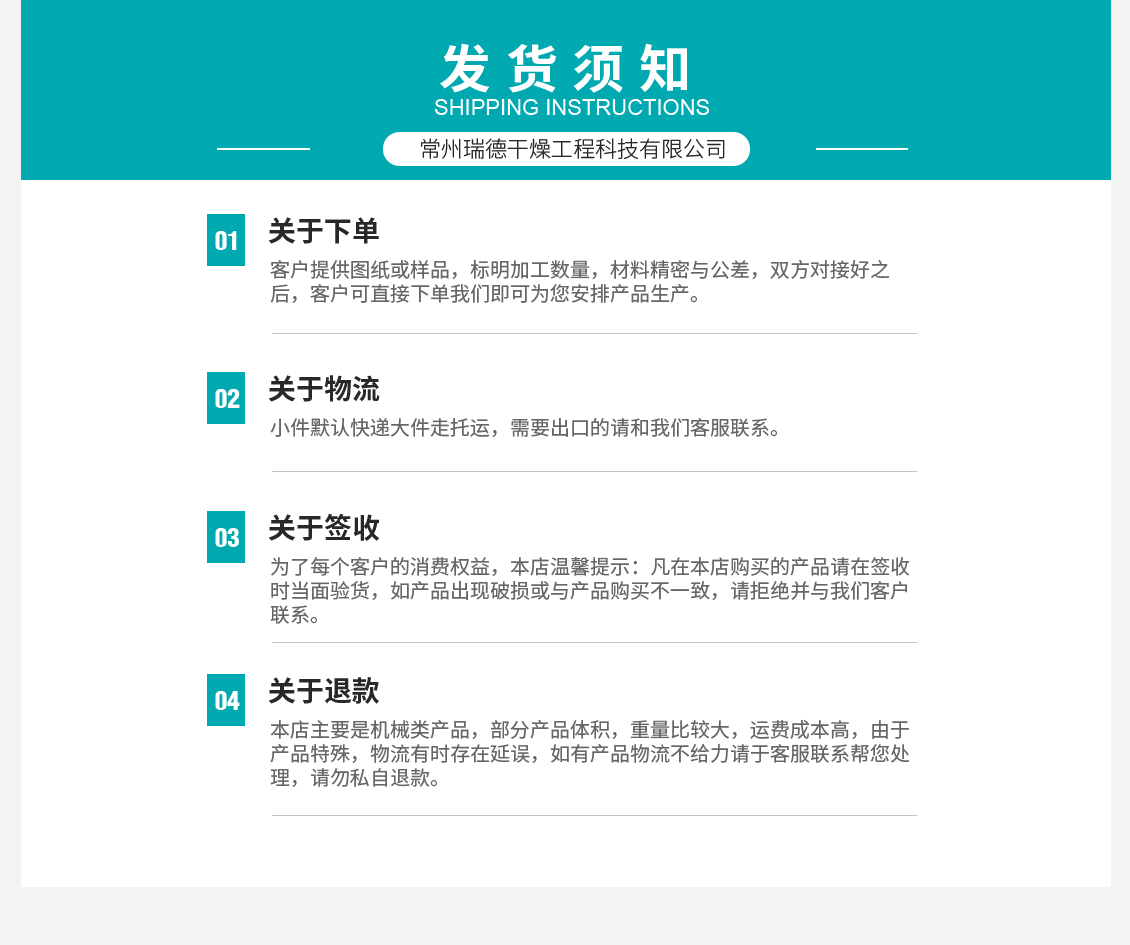 发货须知
SHIPPING INSTRUCTIONS

常州瑞德干燥工程科技有限公司

01
关于下单
客户提供图纸或样品，标明加工数量，材料精密与公差，双方对接好之后，客户可直接下单我们即可为您安排产品生产。

02
关于物流
小件默认快递大件走托运，需要出口的请和我们客服联系。

03
关于签收
为了每个客户的消费权益，本店温馨提示：凡在本店购买的产品请在签收时当面验货，如产品出现破损或与产品购买不一致，请拒绝并与我们客户联系。

04
关于退款
本店主要是机械类产品，部分产品体积，重量比较大，运费成本高，由于产品特殊，物流有时存在延误，如有产品物流不给力请于客服联系帮您处理，请勿私自退款。